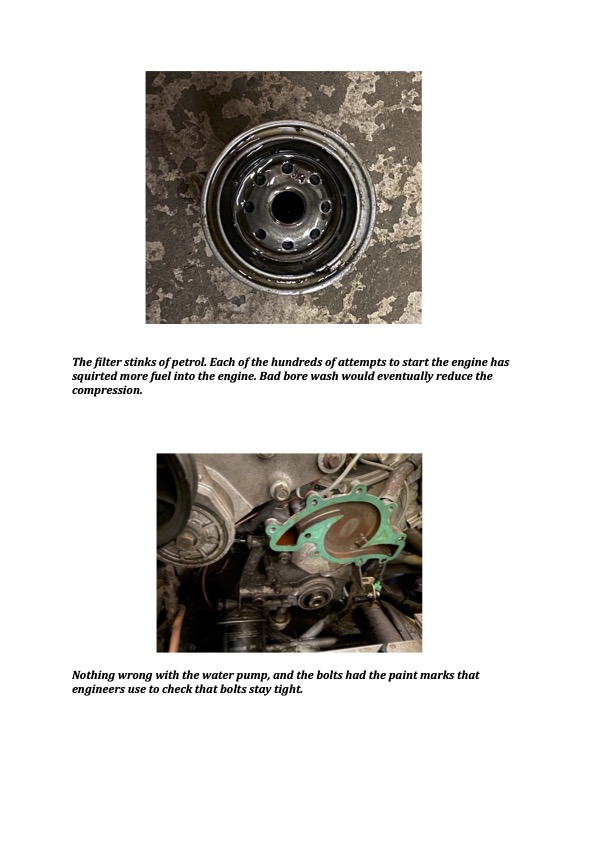 The filter stinks of petrol. Each of the hundreds of attempts to start the engine has squirted more fuel into the engine. Bad bore wash would eventually reduce the compression.

Nothing wrong with the water pump, and the bolts had the paint marks that engineers use to check that bolts stay tight.